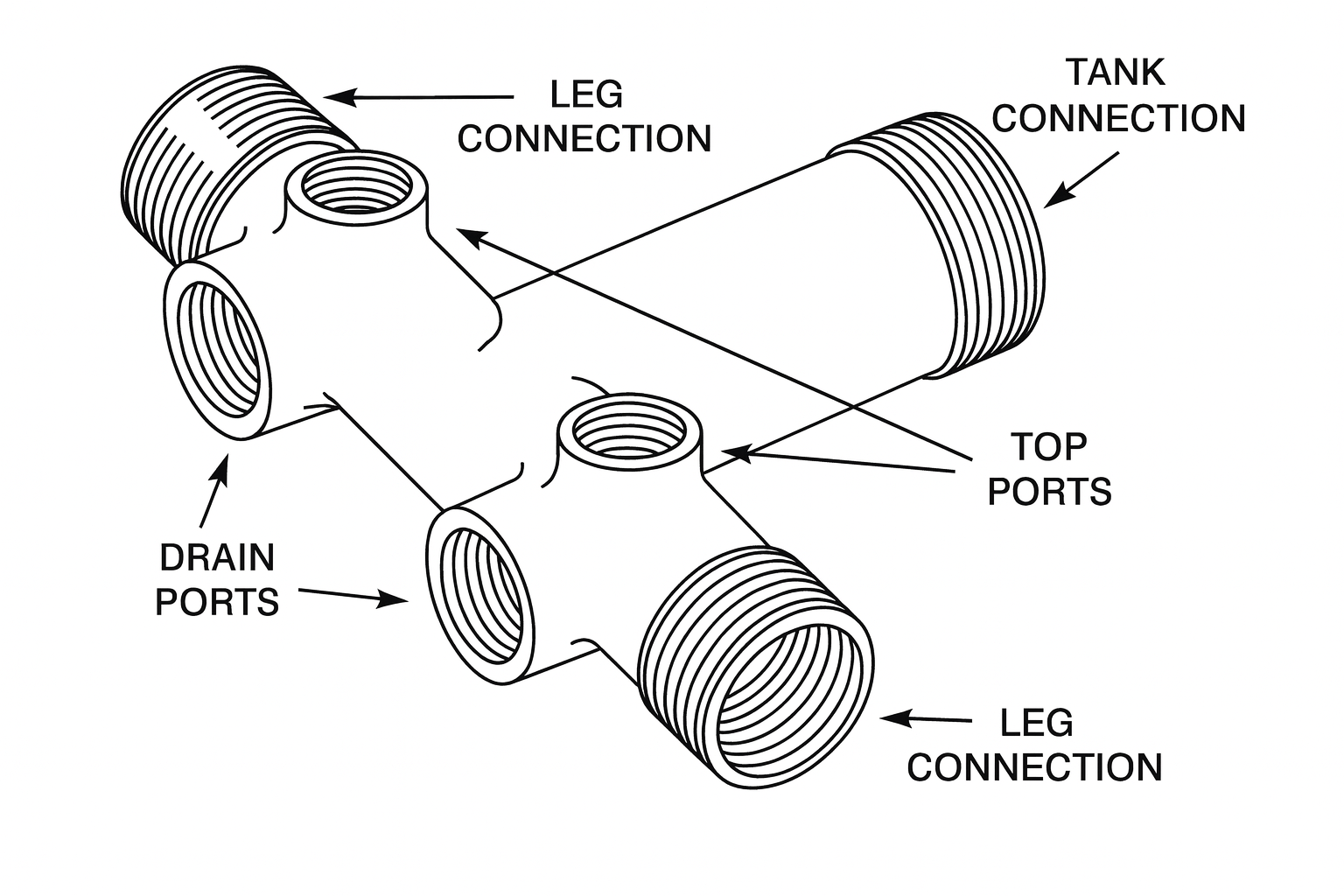 LEG
CONNECTION

TANK
CONNECTION

TOP
PORTS

DRAIN
PORTS

LEG
CONNECTION